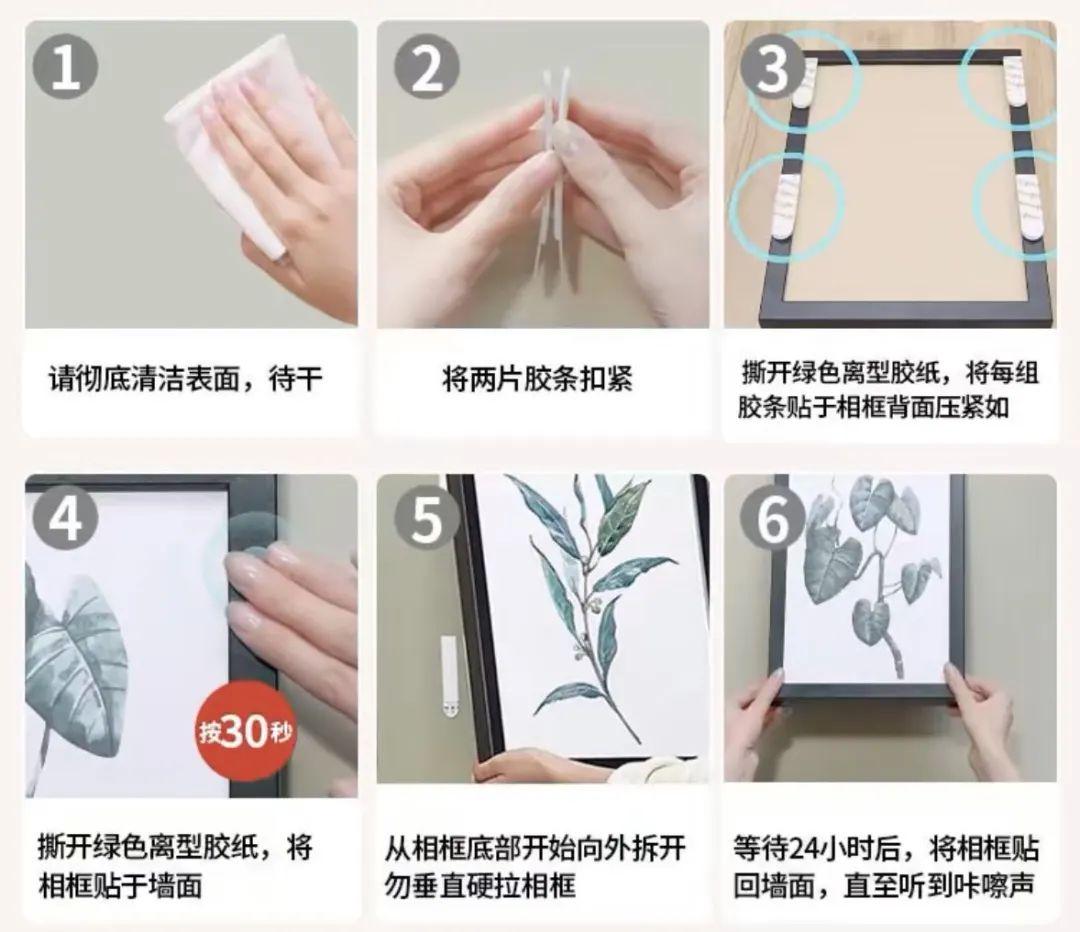 1

请彻底清洁表面，待干

2

将两片胶条扣紧

3

撕开绿色离型胶纸，将每组胶条贴于相框背面压紧如

4

按30秒

撕开绿色离型胶纸，将相框贴于墙面

5

从相框底部开始向外拆开勿垂直硬拉相框

6

等待24小时后，将相框贴回墙面，直至听到咔嚓声